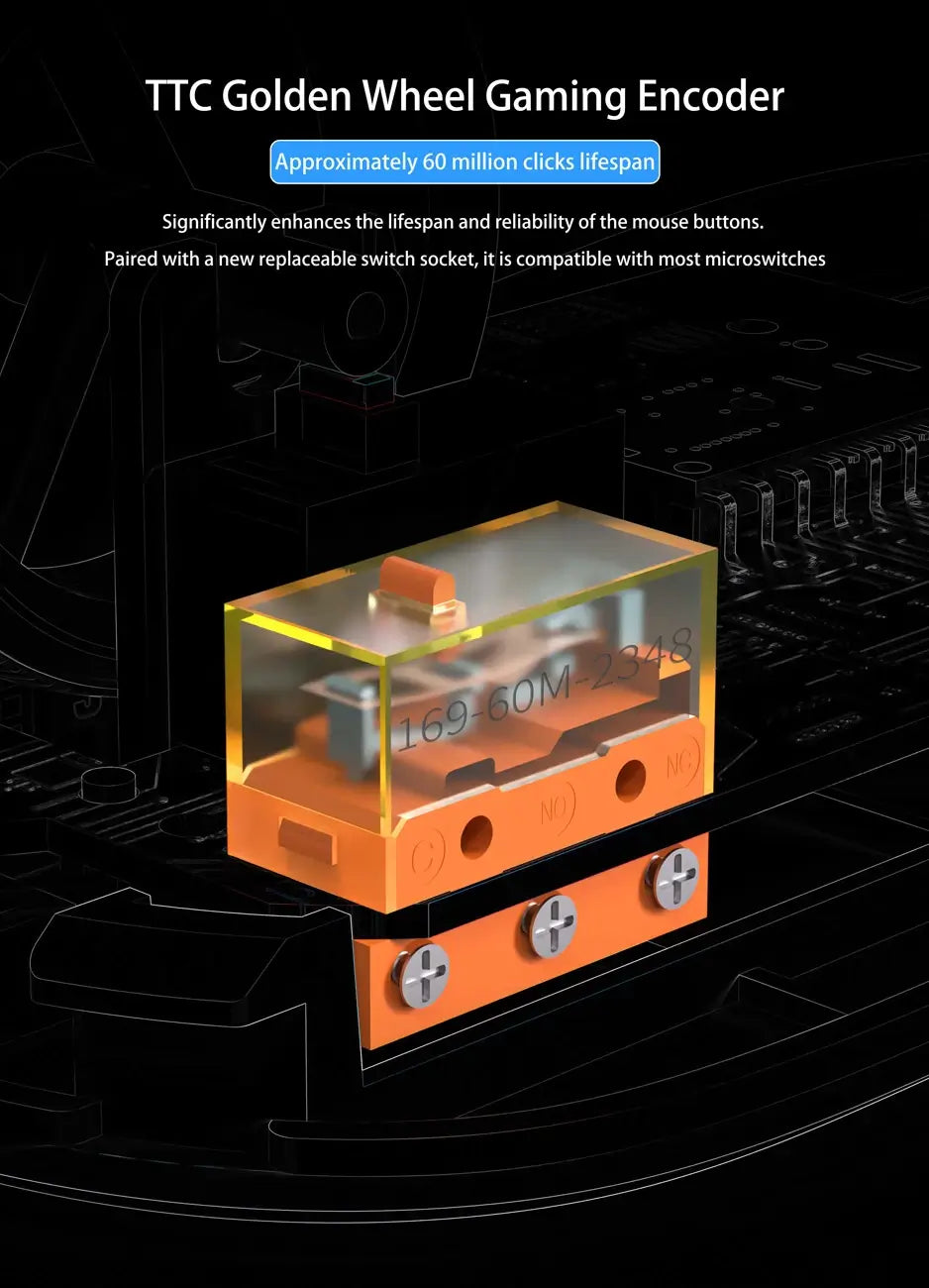 TTC Golden Wheel Gaming Encoder

Approximately 60 million clicks lifespan

Significantly enhances the lifespan and reliability of the mouse buttons.
Paired with a new replaceable switch socket, it is compatible with most microswitches

169-60M-2348

C

NO

NC